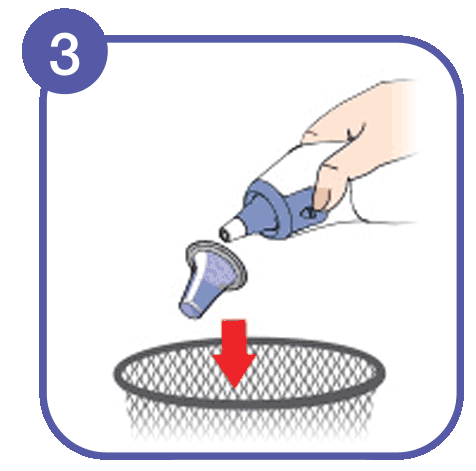 3